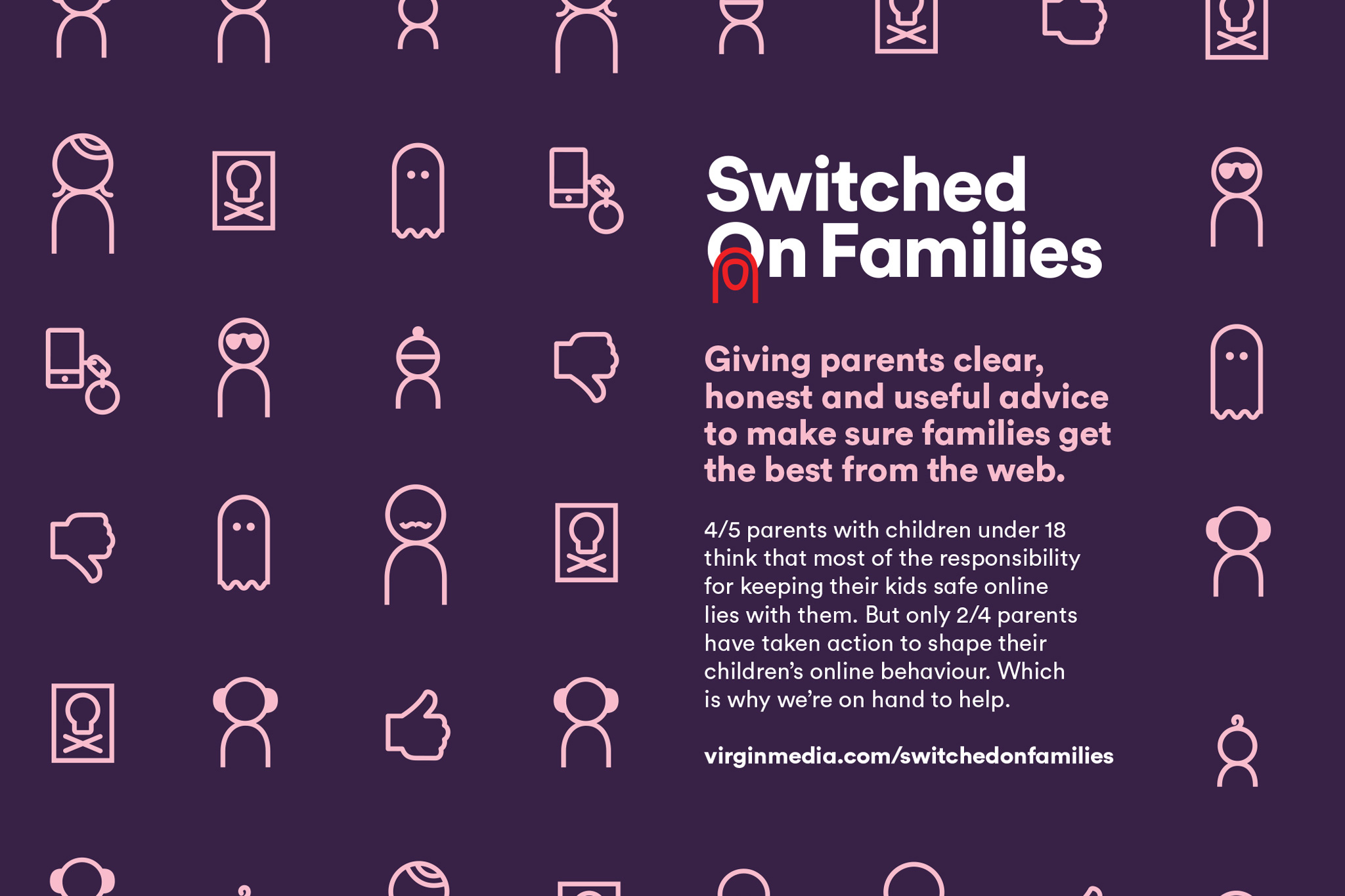 Switched On Families

Giving parents clear, honest and useful advice to make sure families get the best from the web.

4/5 parents with children under 18 think that most of the responsibility for keeping their kids safe online lies with them. But only 2/4 parents have taken action to shape their children's online behaviour. Which is why we're on hand to help.

virginmedia.com/switchedonfamilies